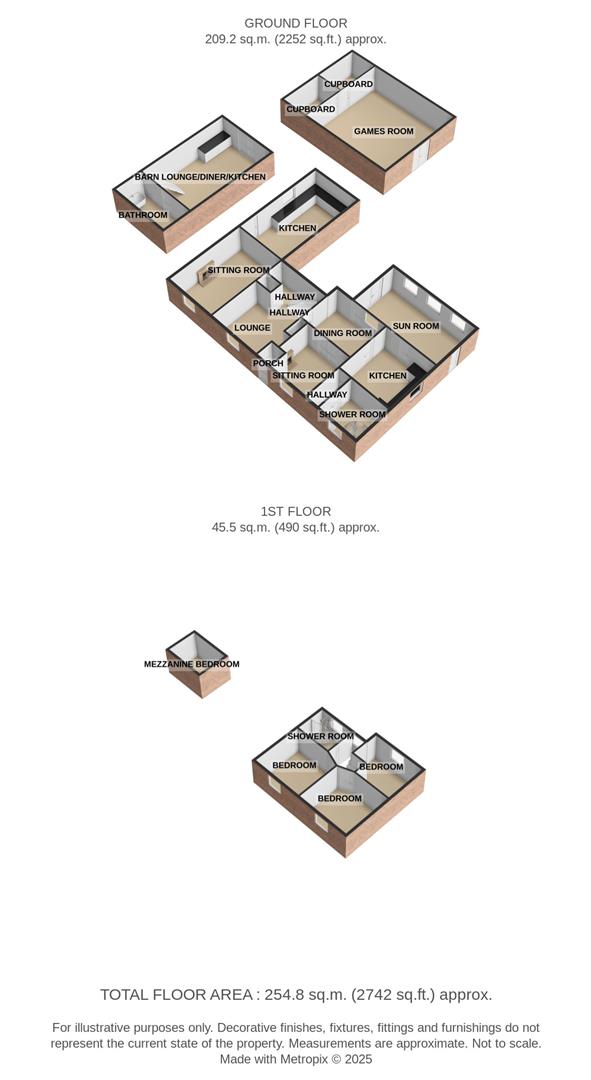 GROUND FLOOR
209.2 sq.m. (2252 sq.ft.) approx.

CUPBOARD
CUPBOARD
GAMES ROOM
BARN LOUNGE/DINER/KITCHEN
BATHROOM
KITCHEN
SITTING ROOM
HALLWAY
HALLWAY
LOUNGE
DINING ROOM
SUN ROOM
PORCH
SITTING ROOM
KITCHEN
HALLWAY
SHOWER ROOM

1ST FLOOR
45.5 sq.m. (490 sq.ft.) approx.

MEZZANINE BEDROOM
SHOWER ROOM
BEDROOM
BEDROOM
BEDROOM

TOTAL FLOOR AREA : 254.8 sq.m. (2742 sq.ft.) approx.

For illustrative purposes only. Decorative finishes, fixtures, fittings and furnishings do not represent the current state of the property. Measurements are approximate. Not to scale.
Made with Metropix © 2025